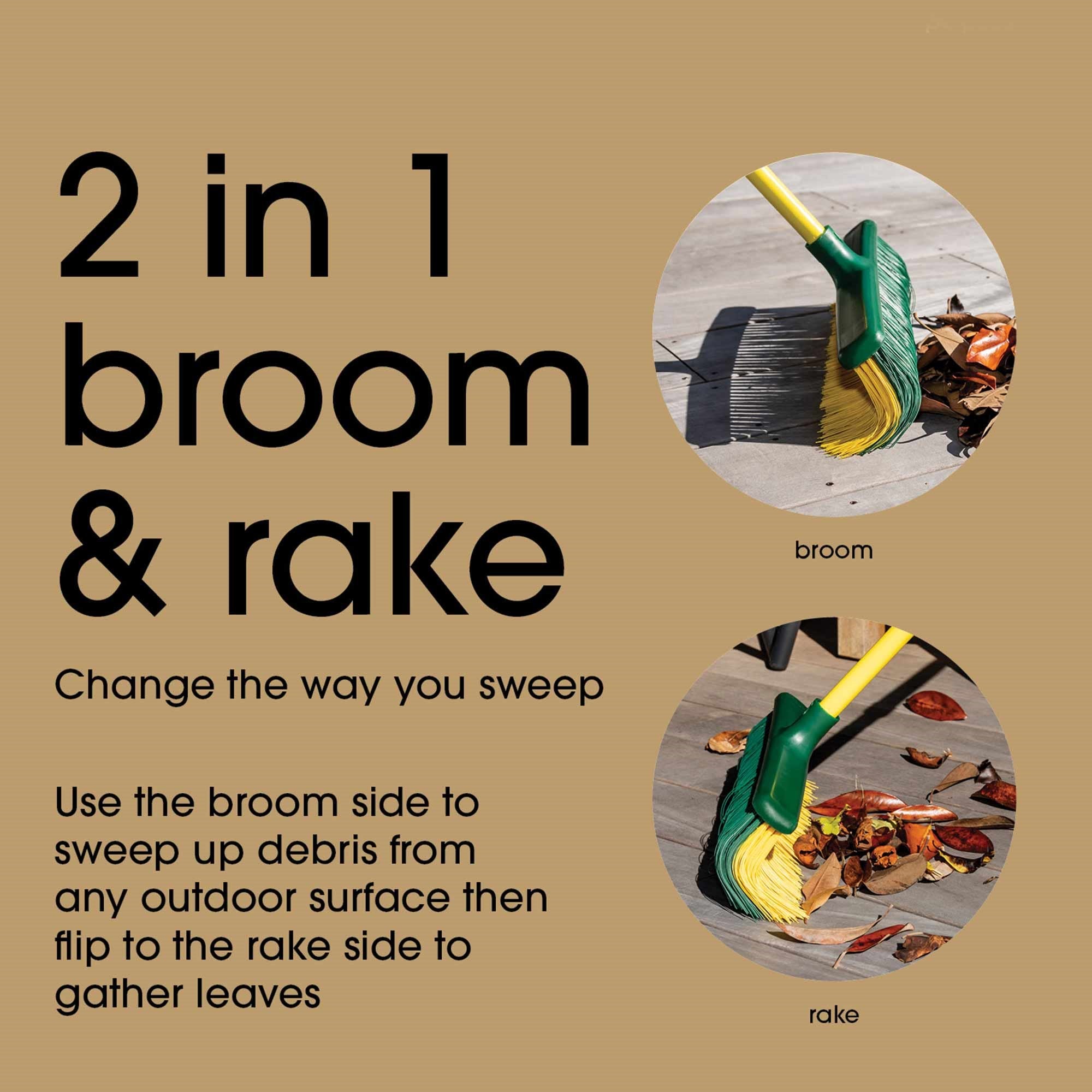 2 in 1 broom & rake

Change the way you sweep

Use the broom side to sweep up debris from any outdoor surface then flip to the rake side to gather leaves

broom

rake